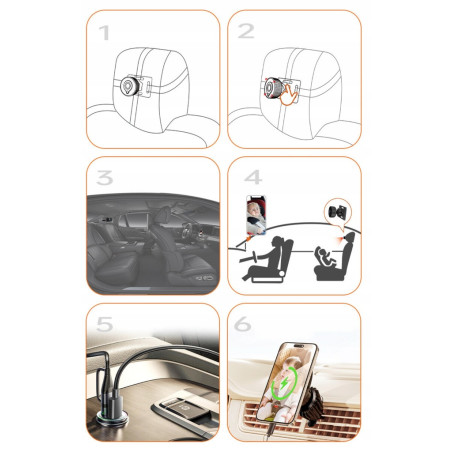 1

2

3

4

5

6