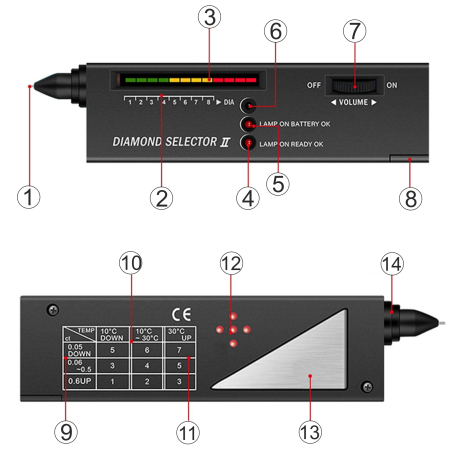 3
6
7

OFF ON
◀ VOLUME ▶

1 2 3 4 5 6 7 8 ▶ DIA

LAMP ON BATTERY OK
LAMP ON READY OK

DIAMOND SELECTOR II

1
2
4
5
8

10
12
14

CE

| TEMP / ct | 10°C DOWN | 10°C ~ 30°C | 30°C UP |
|---|---|---|---|
| 0.05 DOWN | 5 | 6 | 7 |
| 0.06 ~0.5 | 3 | 4 | 5 |
| 0.6UP | 1 | 2 | 3 |

9
11
13