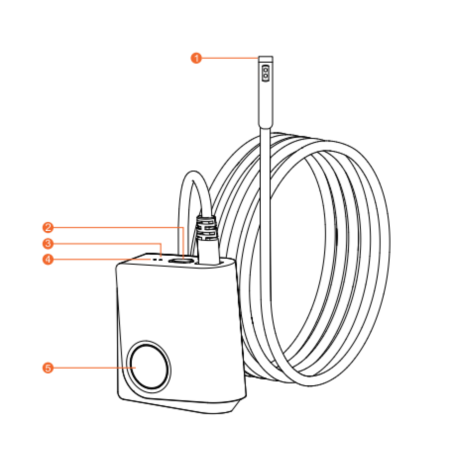 1
2
3
4
5